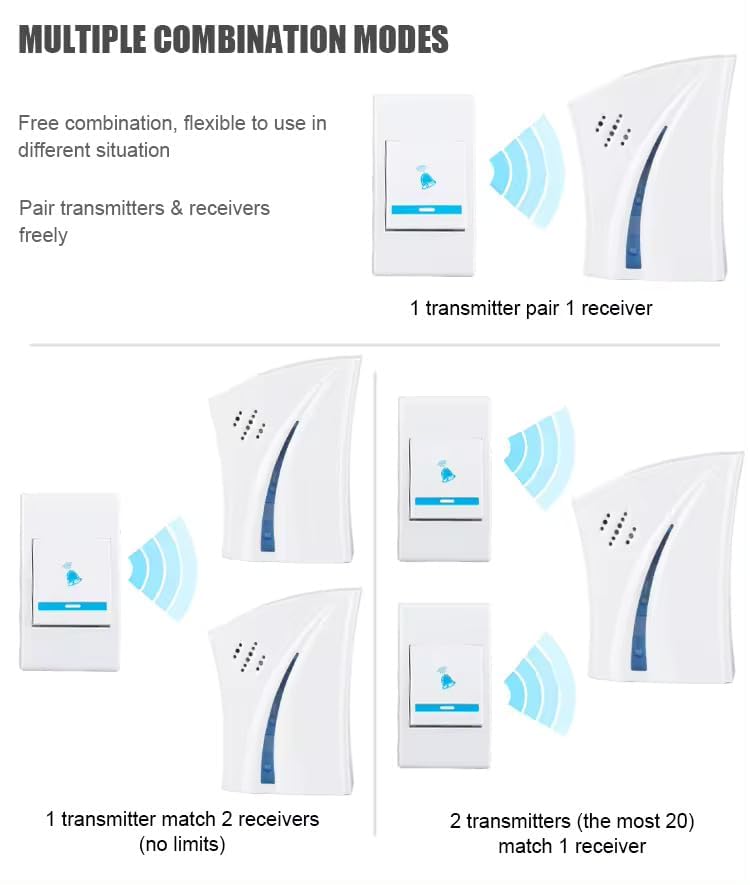 MULTIPLE COMBINATION MODES

Free combination, flexible to use in different situation

Pair transmitters & receivers freely

1 transmitter pair 1 receiver

1 transmitter match 2 receivers (no limits)

2 transmitters (the most 20) match 1 receiver