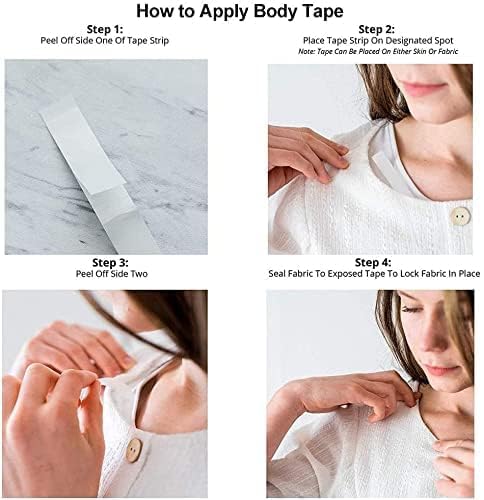 How to Apply Body Tape

Step 1:
Peel Off Side One Of Tape Strip

Step 2:
Place Tape Strip On Designated Spot
Note: Tape Can Be Placed On Either Skin Or Fabric

Step 3:
Peel Off Side Two

Step 4:
Seal Fabric To Exposed Tape To Lock Fabric In Place