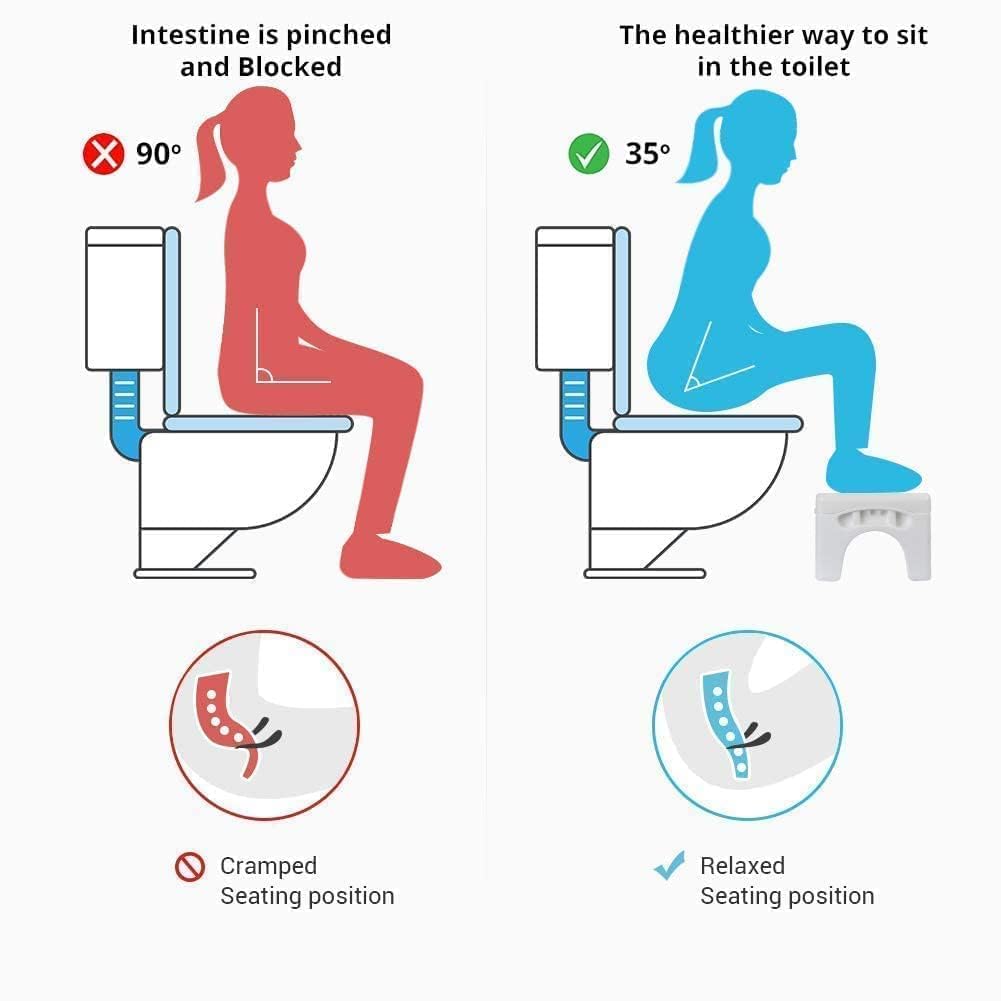 Intestine is pinched and Blocked

90°

Cramped Seating position

The healthier way to sit in the toilet

35°

Relaxed Seating position