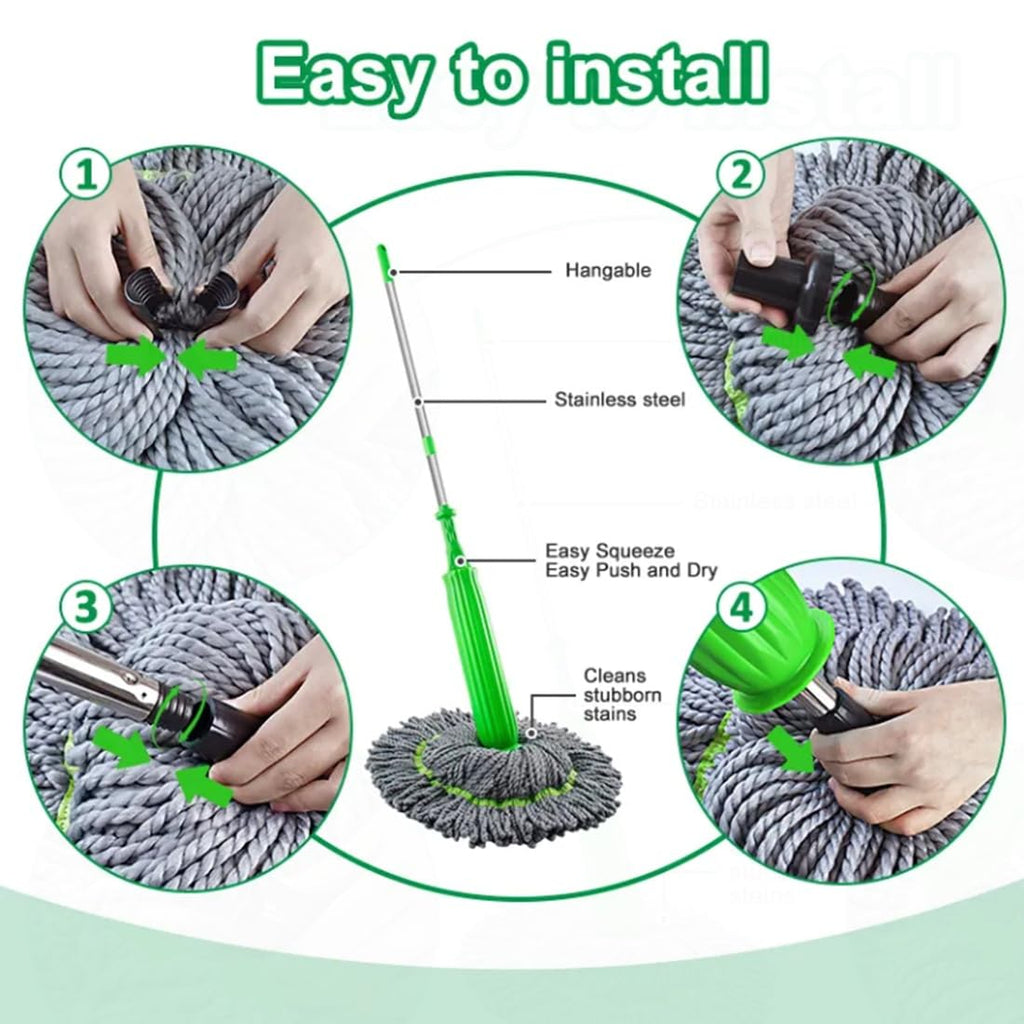 Easy to install

1

2

Hangable

Stainless steel

Easy Squeeze
Easy Push and Dry

3

4

Cleans stubborn stains