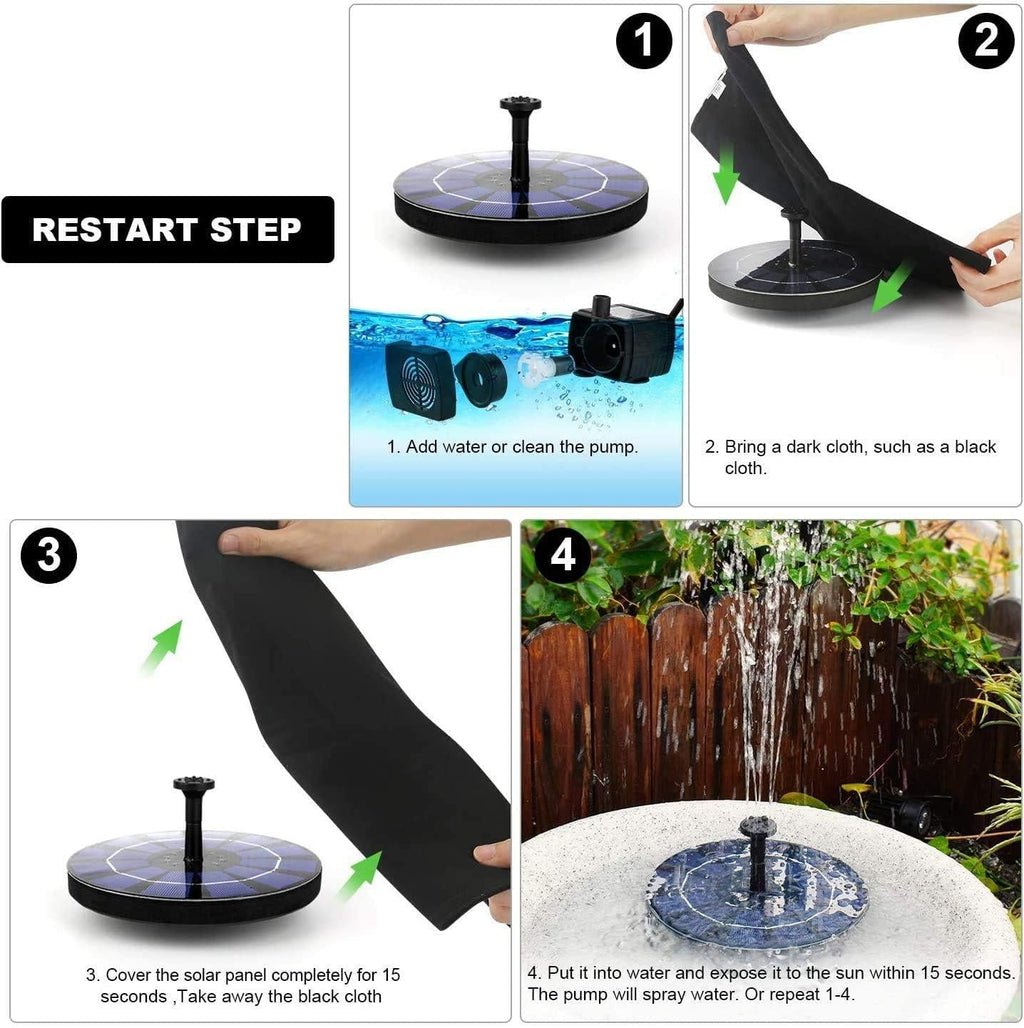 RESTART STEP

1

1. Add water or clean the pump.

2

2. Bring a dark cloth, such as a black cloth.

3

3. Cover the solar panel completely for 15 seconds ,Take away the black cloth

4

4. Put it into water and expose it to the sun within 15 seconds. The pump will spray water. Or repeat 1-4.