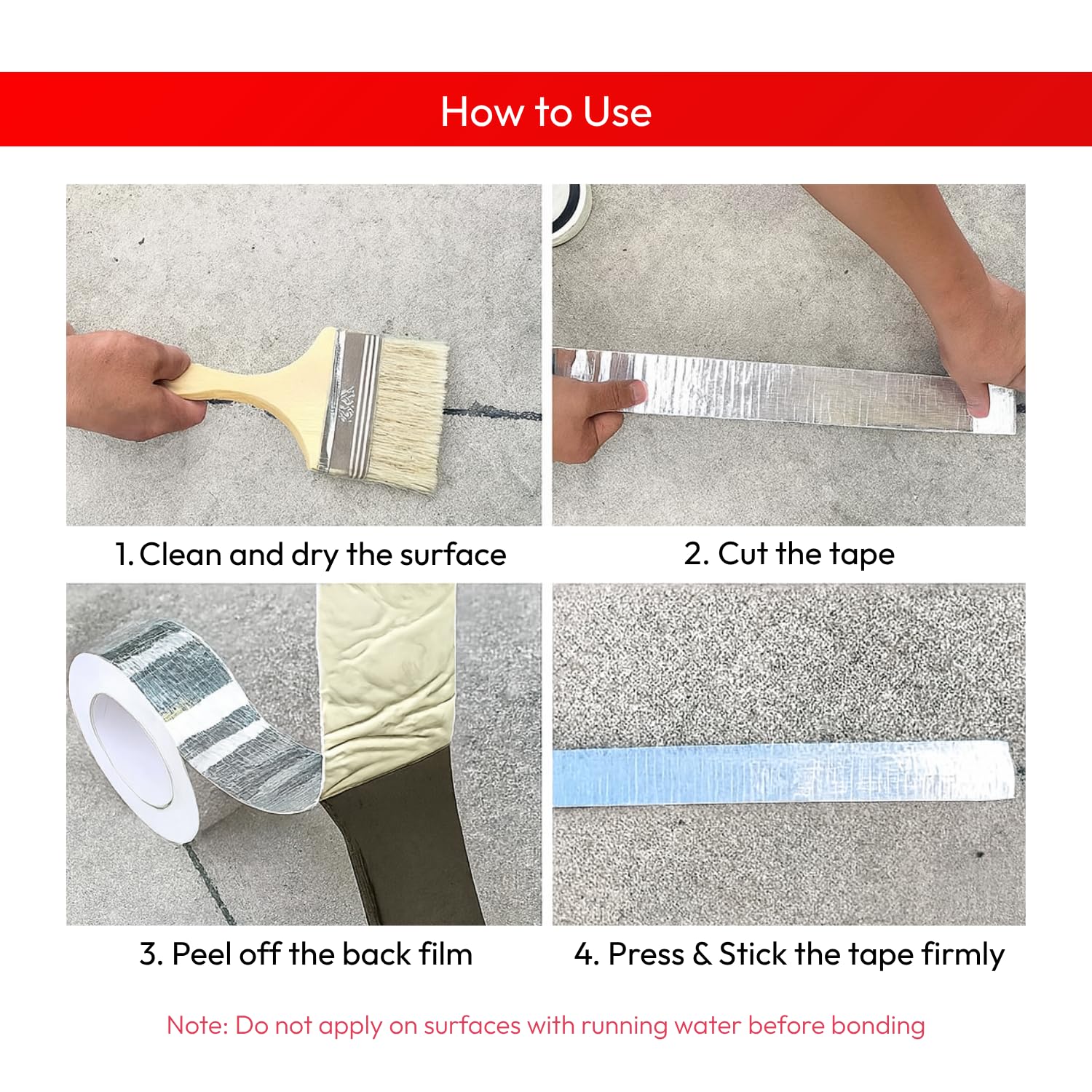 How to Use

1. Clean and dry the surface

2. Cut the tape

3. Peel off the back film

4. Press & Stick the tape firmly

Note: Do not apply on surfaces with running water before bonding