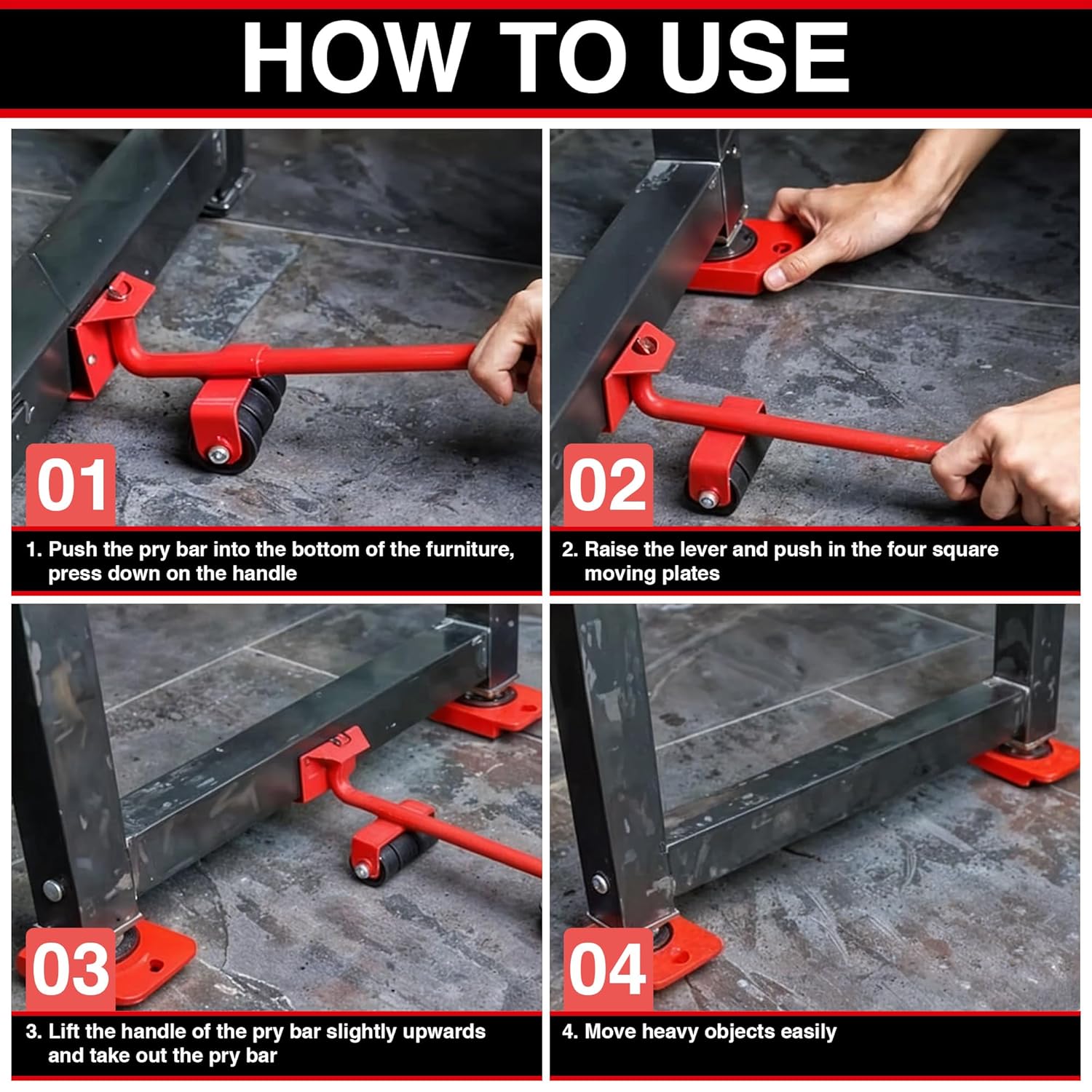 HOW TO USE

01

1. Push the pry bar into the bottom of the furniture, press down on the handle

02

2. Raise the lever and push in the four square moving plates

03

3. Lift the handle of the pry bar slightly upwards and take out the pry bar

04

4. Move heavy objects easily